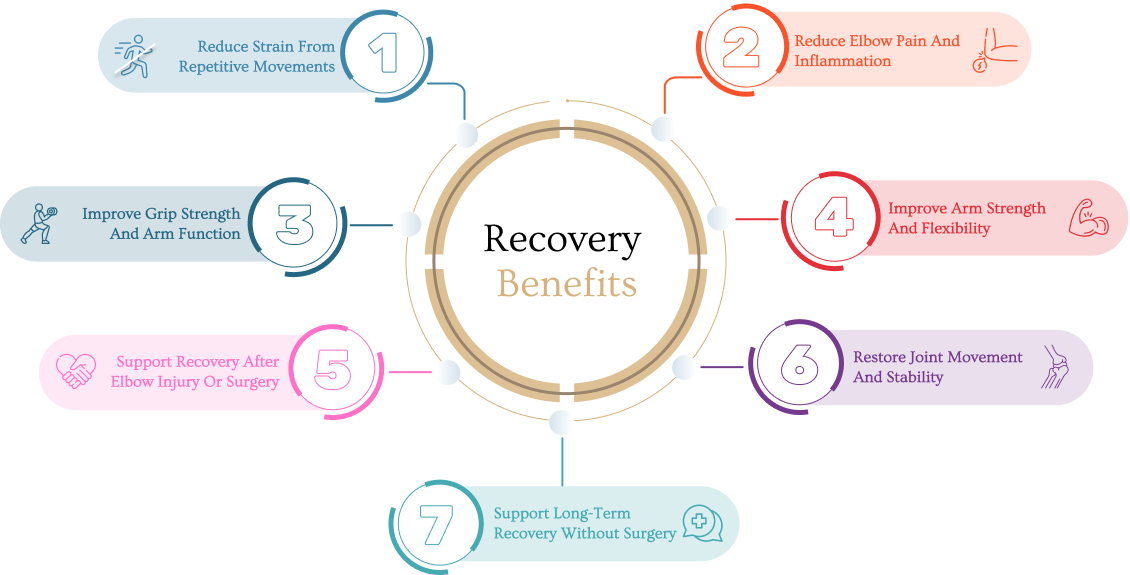 Recovery Benefits

1 Reduce Strain From Repetitive Movements

2 Reduce Elbow Pain And Inflammation

3 Improve Grip Strength And Arm Function

4 Improve Arm Strength And Flexibility

5 Support Recovery After Elbow Injury Or Surgery

6 Restore Joint Movement And Stability

7 Support Long-Term Recovery Without Surgery